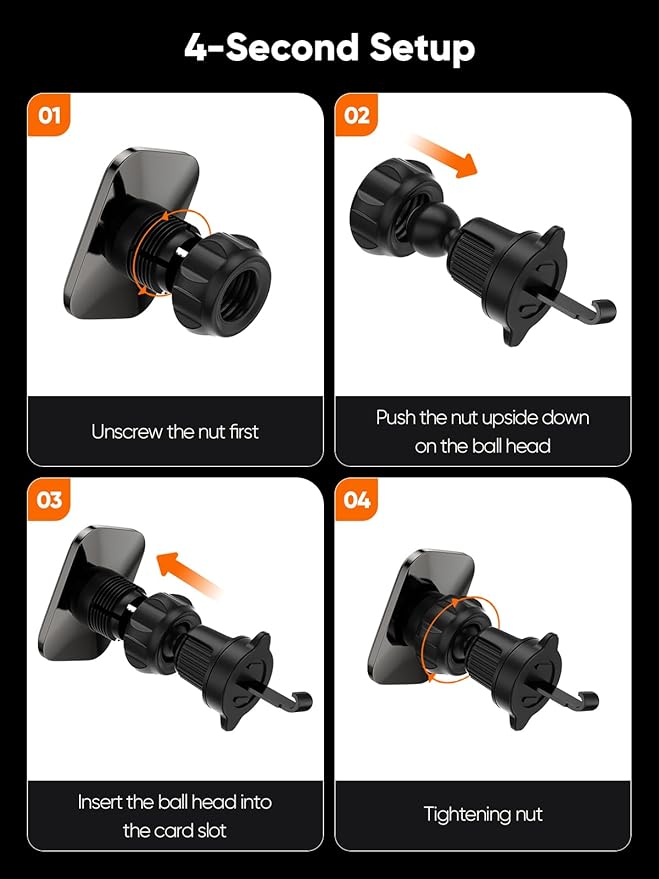 4-Second Setup

01

Unscrew the nut first

02

Push the nut upside down on the ball head

03

Insert the ball head into the card slot

04

Tightening nut